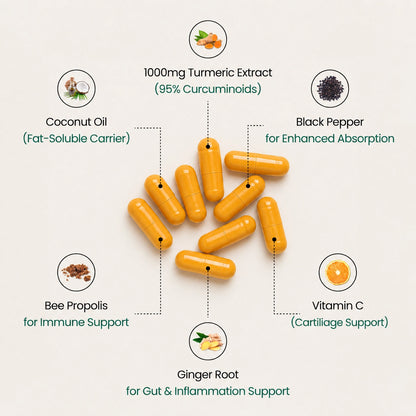 1000mg Turmeric Extract
(95% Curcuminoids)

Coconut Oil
(Fat-Soluble Carrier)

Black Pepper
for Enhanced Absorption

Bee Propolis
for Immune Support

Vitamin C
(Cartiliage Support)

Ginger Root
for Gut & Inflammation Support